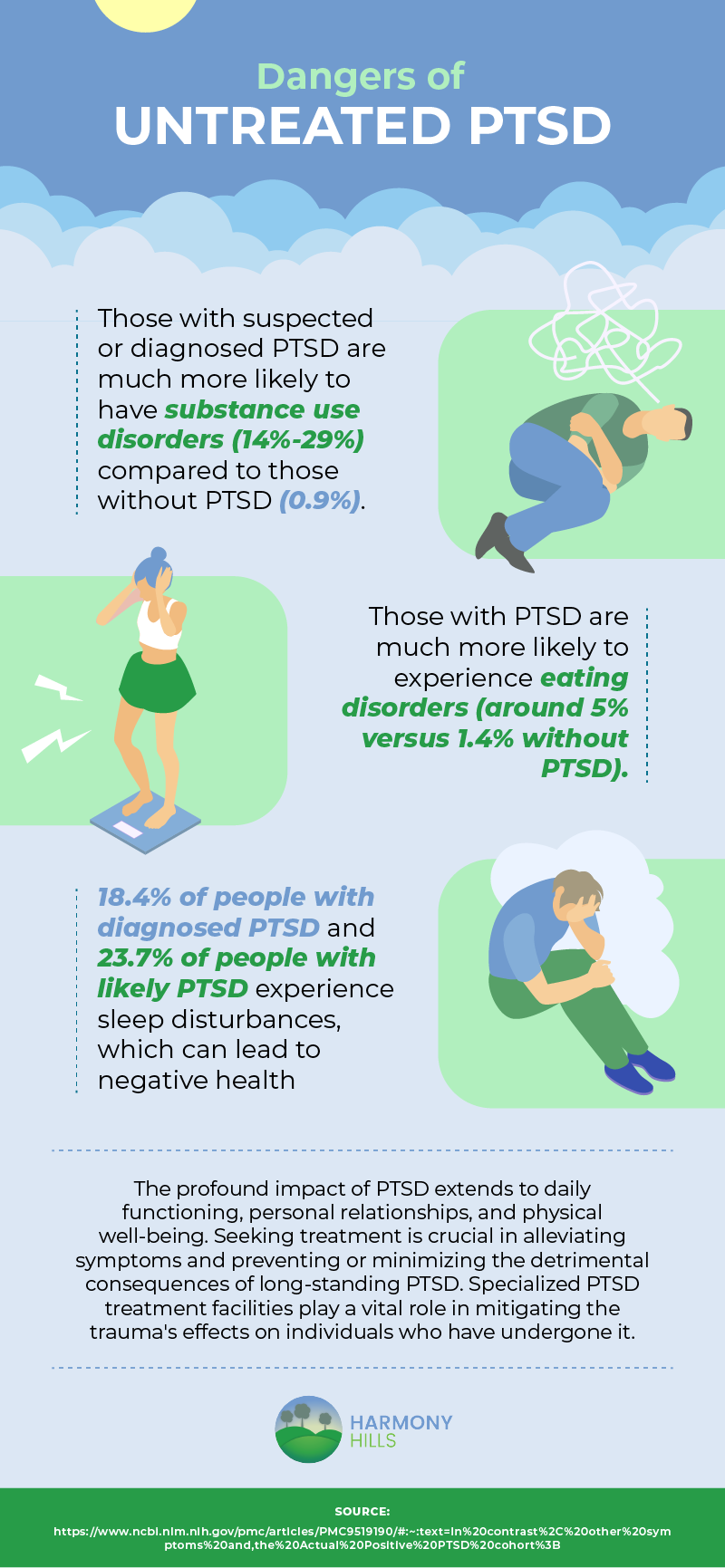 Dangers of
UNTREATED PTSD

Those with suspected or diagnosed PTSD are much more likely to have substance use disorders (14%-29%) compared to those without PTSD (0.9%).

Those with PTSD are much more likely to experience eating disorders (around 5% versus 1.4% without PTSD).

18.4% of people with diagnosed PTSD and 23.7% of people with likely PTSD experience sleep disturbances, which can lead to negative health

The profound impact of PTSD extends to daily functioning, personal relationships, and physical well-being. Seeking treatment is crucial in alleviating symptoms and preventing or minimizing the detrimental consequences of long-standing PTSD. Specialized PTSD treatment facilities play a vital role in mitigating the trauma's effects on individuals who have undergone it.

HARMONY HILLS

SOURCE:
https://www.ncbi.nlm.nih.gov/pmc/articles/PMC9519190/#:~:text=In%20contrast%2C%20other%20symptoms%20and,the%20Actual%20Positive%20PTSD%20cohort%3B