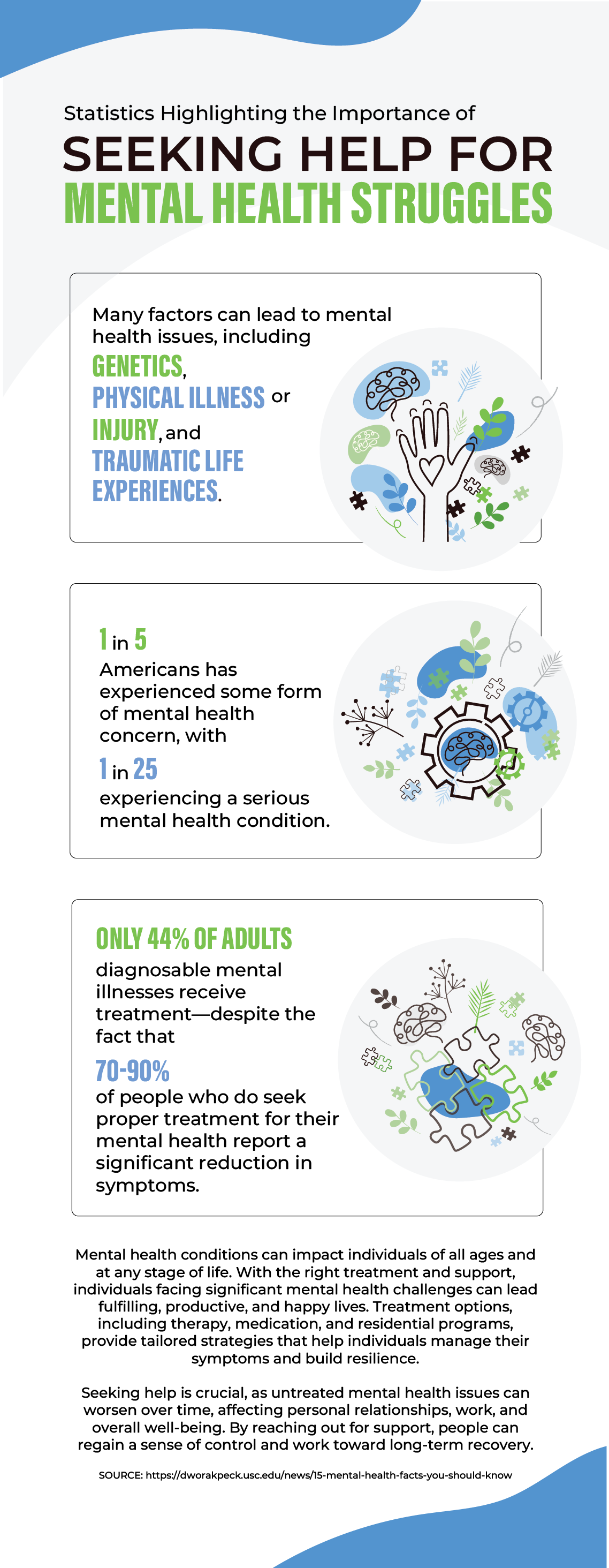 Statistics Highlighting the Importance of

SEEKING HELP FOR MENTAL HEALTH STRUGGLES

Many factors can lead to mental health issues, including GENETICS, PHYSICAL ILLNESS or INJURY, and TRAUMATIC LIFE EXPERIENCES.

1 in 5 Americans has experienced some form of mental health concern, with 1 in 25 experiencing a serious mental health condition.

ONLY 44% OF ADULTS diagnosable mental illnesses receive treatment—despite the fact that 70-90% of people who do seek proper treatment for their mental health report a significant reduction in symptoms.

Mental health conditions can impact individuals of all ages and at any stage of life. With the right treatment and support, individuals facing significant mental health challenges can lead fulfilling, productive, and happy lives. Treatment options, including therapy, medication, and residential programs, provide tailored strategies that help individuals manage their symptoms and build resilience.

Seeking help is crucial, as untreated mental health issues can worsen over time, affecting personal relationships, work, and overall well-being. By reaching out for support, people can regain a sense of control and work toward long-term recovery.

SOURCE: https://dworakpeck.usc.edu/news/15-mental-health-facts-you-should-know