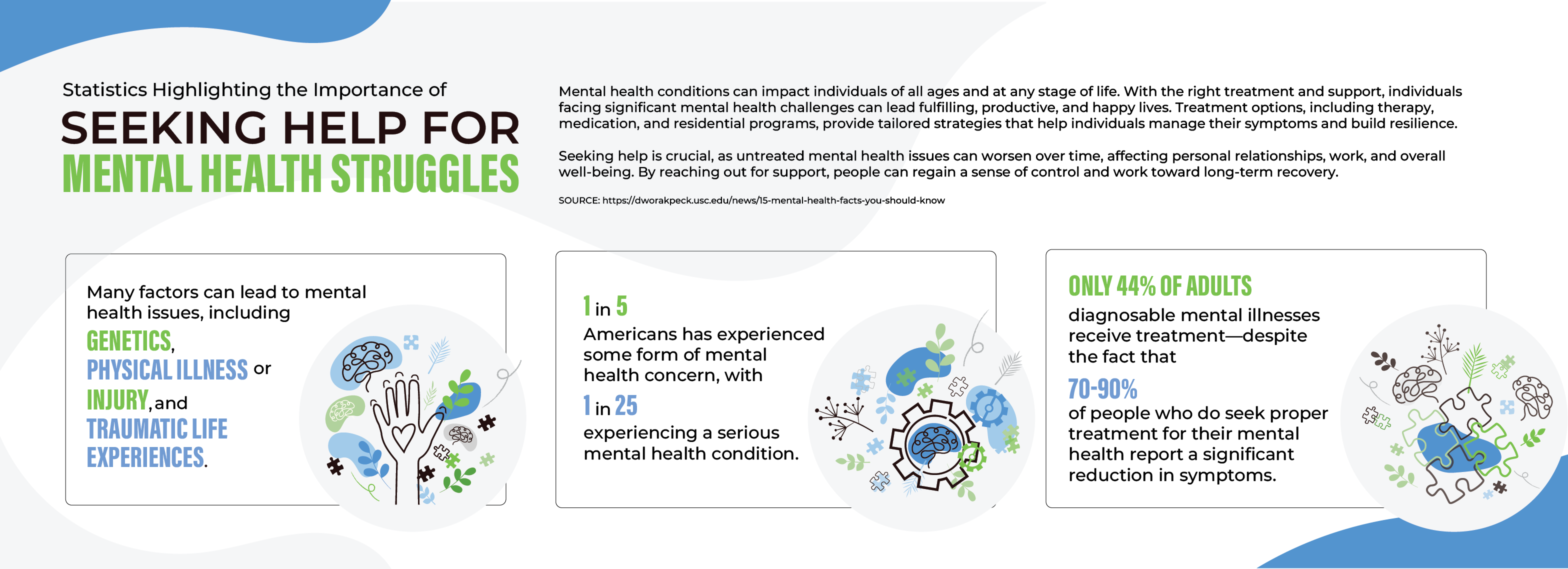 Statistics Highlighting the Importance of
SEEKING HELP FOR
MENTAL HEALTH STRUGGLES

Mental health conditions can impact individuals of all ages and at any stage of life. With the right treatment and support, individuals facing significant mental health challenges can lead fulfilling, productive, and happy lives. Treatment options, including therapy, medication, and residential programs, provide tailored strategies that help individuals manage their symptoms and build resilience.

Seeking help is crucial, as untreated mental health issues can worsen over time, affecting personal relationships, work, and overall well-being. By reaching out for support, people can regain a sense of control and work toward long-term recovery.

SOURCE: https://dworakpeck.usc.edu/news/15-mental-health-facts-you-should-know

Many factors can lead to mental health issues, including GENETICS, PHYSICAL ILLNESS or INJURY, and TRAUMATIC LIFE EXPERIENCES.

1 in 5
Americans has experienced some form of mental health concern, with
1 in 25
experiencing a serious mental health condition.

ONLY 44% OF ADULTS
diagnosable mental illnesses receive treatment—despite the fact that
70-90%
of people who do seek proper treatment for their mental health report a significant reduction in symptoms.